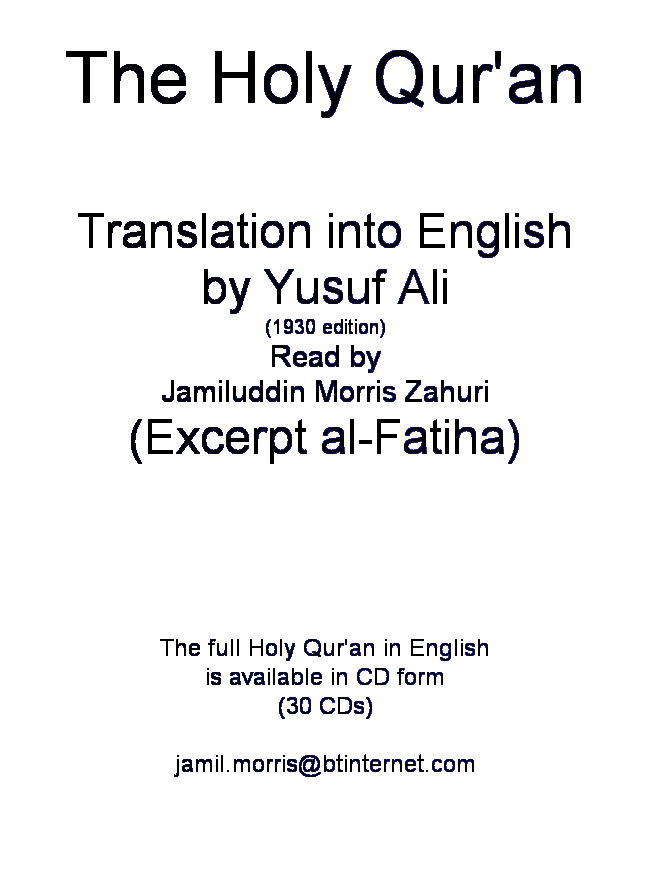 The Holy Qur'an

Translation into English
by Yusuf Ali
(1930 edition)
Read by
Jamiluddin Morris Zahuri
(Excerpt al-Fatiha)

The full Holy Qur'an in English
is available in CD form
(30 CDs)

jamil.morris@btinternet.com